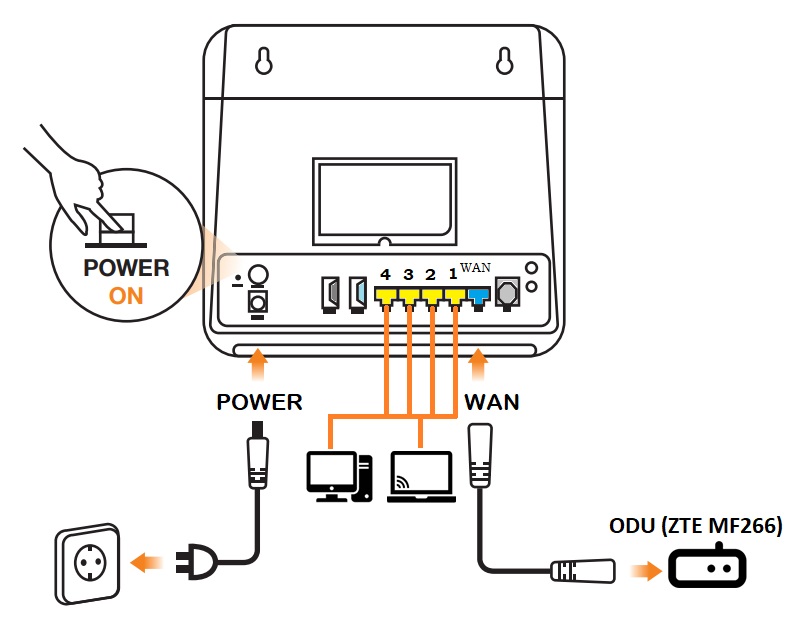 POWER
ON

4 3 2 1 WAN

POWER

WAN

ODU (ZTE MF266)