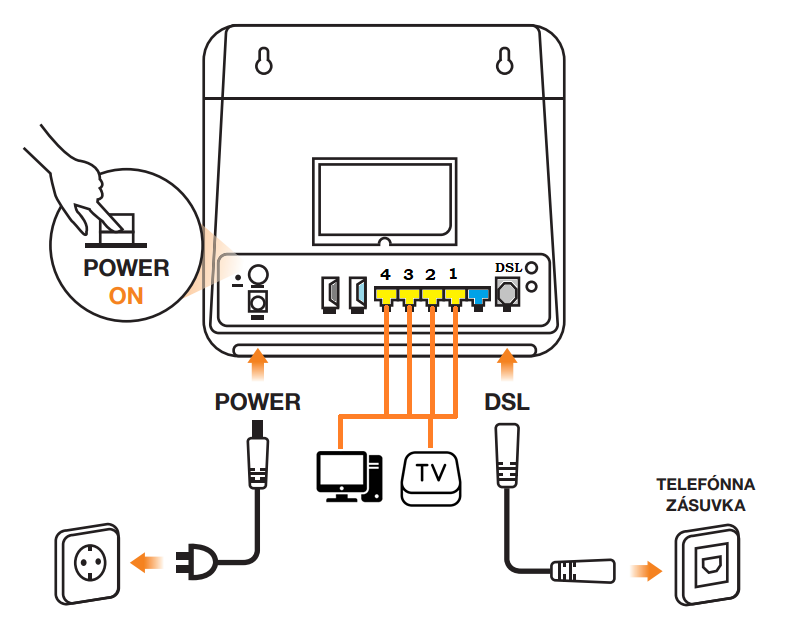 POWER
ON

4 3 2 1
DSL

POWER
DSL

TV

TELEFÓNNA ZÁSUVKA