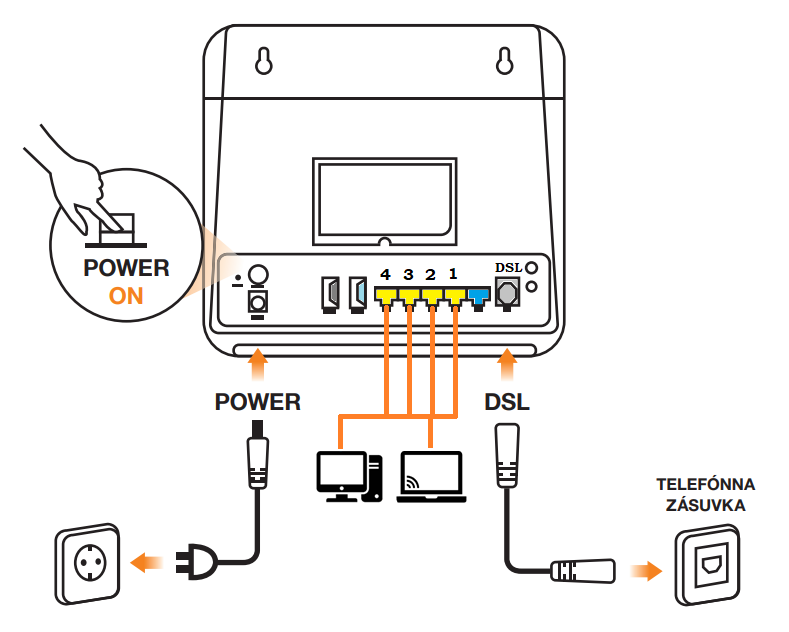 POWER
ON

4 3 2 1

DSL

POWER

DSL

TELEFÓNNA
ZÁSUVKA